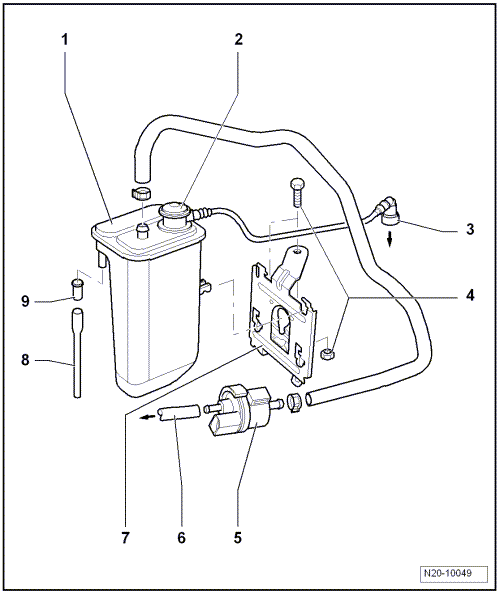 1
2
3
4
9
8
7
6
5
N20-10049