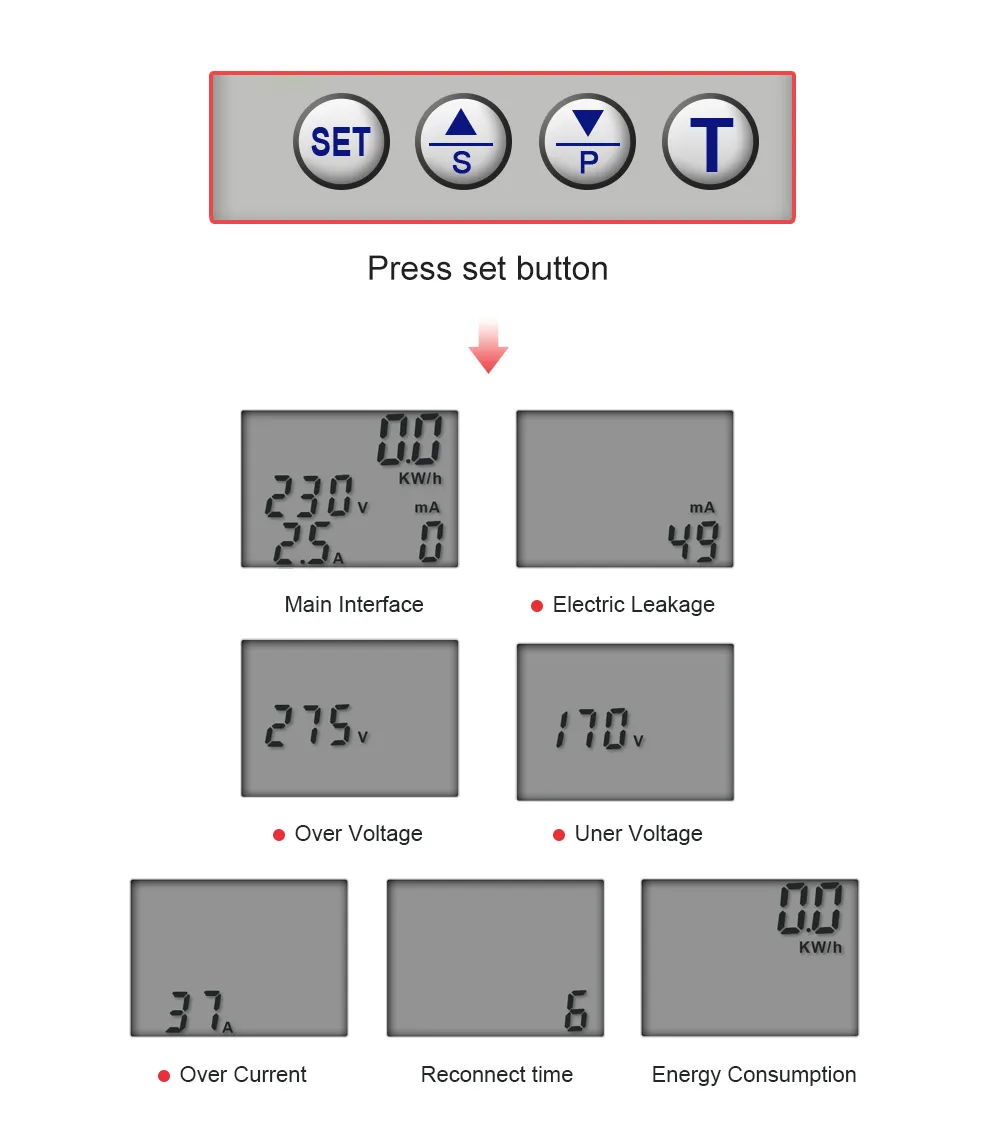 SET

S

P

T

Press set button

0.0
KW/h
230 V
mA
2.5 A
0

Main Interface

mA
49

Electric Leakage

275 V

Over Voltage

170 V

Uner Voltage

37 A

Over Current

6

Reconnect time

0.0
KW/h

Energy Consumption