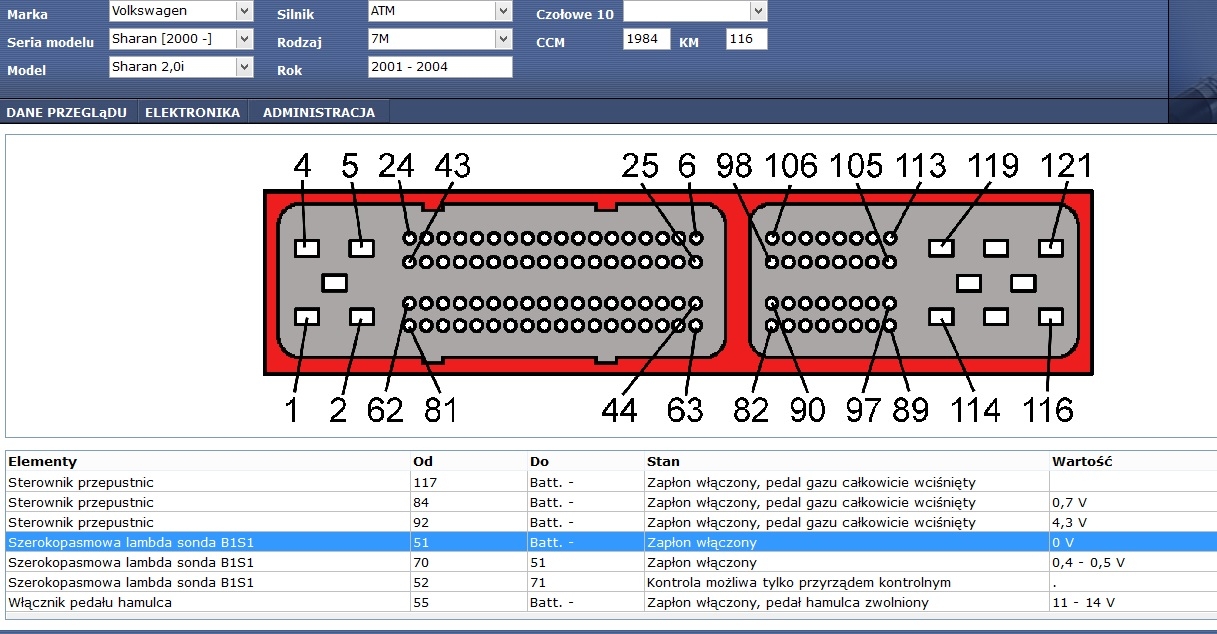 Marka Volkswagen
Seria modelu Sharan [2000 -]
Model Sharan 2,0i
Silnik ATM
Rodzaj 7M
Rok 2001 - 2004
Czołowe 10
CCM 1984 KM 116

DANE PRZEGLąDU ELEKTRONIKA ADMINISTRACJA

4 5 24 43 25 6 98 106 105 113 119 121

1 2 62 81 44 63 82 90 97 89 114 116

| Elementy | Od | Do | Stan | Wartość |
|---|---|---|---|---|
| Sterownik przepustnic | 117 | Batt. - | Zapłon włączony, pedal gazu całkowicie wciśnięty | |
| Sterownik przepustnic | 84 | Batt. - | Zapłon włączony, pedal gazu całkowicie wciśnięty | 0,7 V |
| Sterownik przepustnic | 92 | Batt. - | Zapłon włączony, pedal gazu całkowicie wciśnięty | 4,3 V |
| Szerokopasmowa lambda sonda B1S1 | 51 | Batt. - | Zapłon włączony | 0 V |
| Szerokopasmowa lambda sonda B1S1 | 70 | 51 | Zapłon włączony | 0,4 - 0,5 V |
| Szerokopasmowa lambda sonda B1S1 | 52 | 71 | Kontrola możliwa tylko przyrządem kontrolnym | . |
| Włącznik pedału hamulca | 55 | Batt. - | Zapłon włączony, pedał hamulca zwolniony | 11 - 14 V |