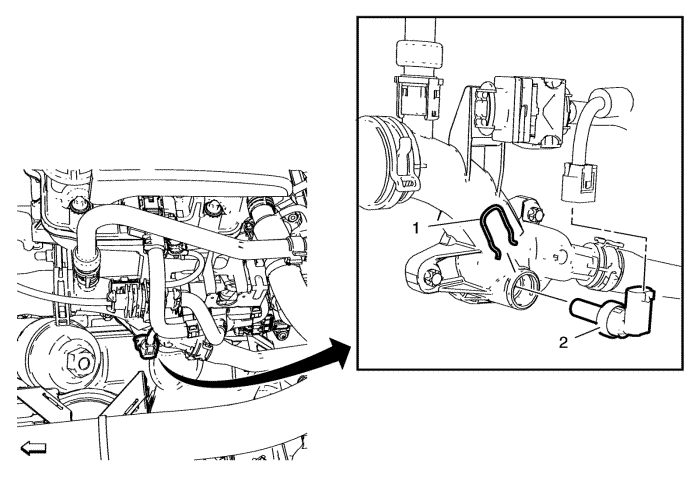 1
2