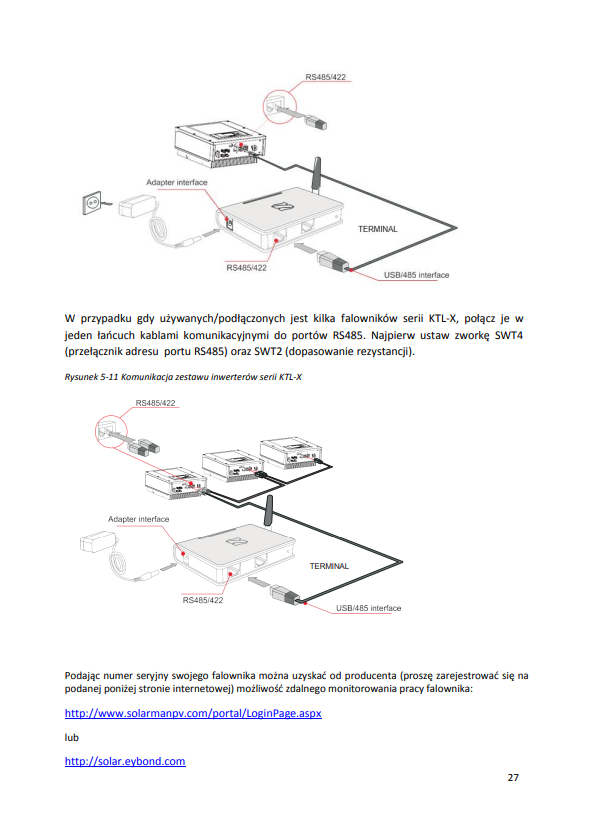 RS485/422

Adapter interface

TERMINAL

RS485/422

USB/485 interface

W przypadku gdy używanych/podłączonych jest kilka falowników serii KTL-X, połącz je w jeden łańcuch kablami komunikacyjnymi do portów RS485. Najpierw ustaw zworkę SWT4 (przełącznik adresu portu RS485) oraz SWT2 (dopasowanie rezystancji).

Rysunek 5-11 Komunikacja zestawu inwerterów serii KTL-X

RS485/422

Adapter interface

TERMINAL

RS485/422

USB/485 interface

Podając numer seryjny swojego falownika można uzyskać od producenta (proszę zarejestrować się na podanej poniżej stronie internetowej) możliwość zdalnego monitorowania pracy falownika:

http://www.solarmanpv.com/portal/LoginPage.aspx

lub

http://solar.eybond.com

27