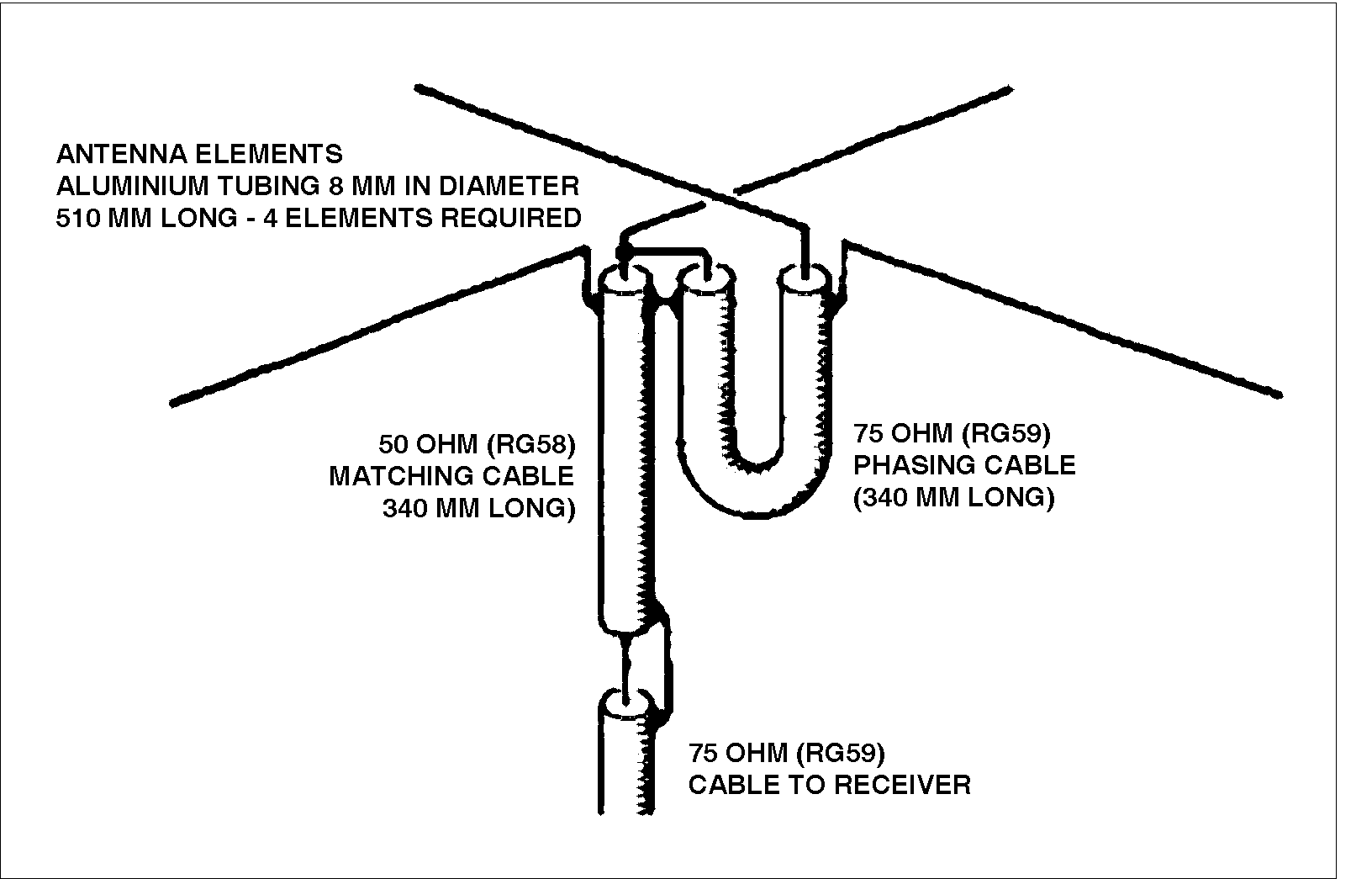 ANTENNA ELEMENTS
ALUMINIUM TUBING 8 MM IN DIAMETER
510 MM LONG - 4 ELEMENTS REQUIRED

50 OHM (RG58)
MATCHING CABLE
340 MM LONG)

75 OHM (RG59)
PHASING CABLE
(340 MM LONG)

75 OHM (RG59)
CABLE TO RECEIVER