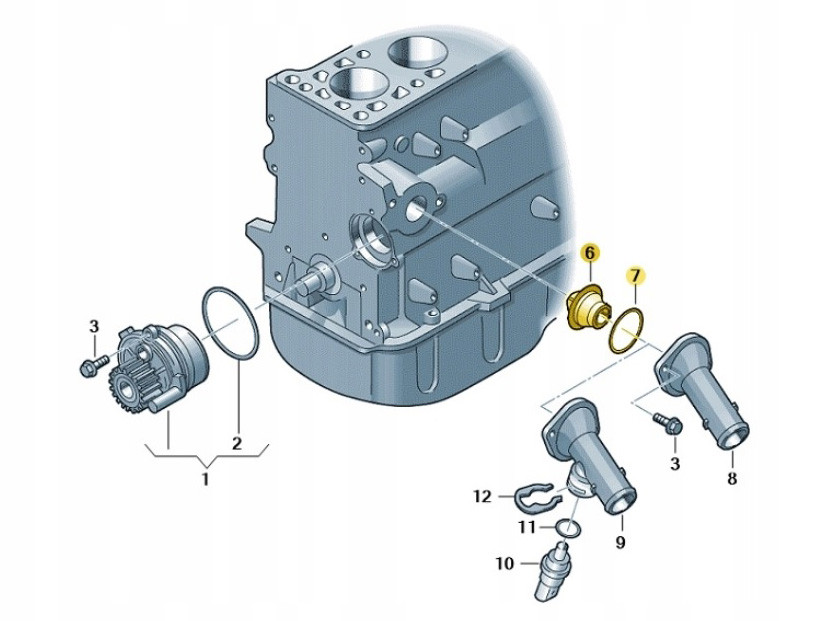 6
7
3
2
1
3
8
12
11
9
10