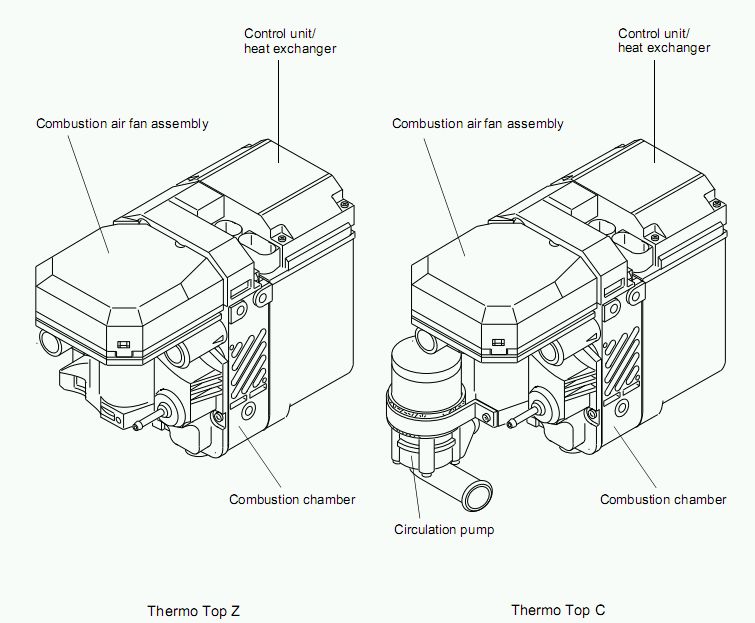 Control unit/
heat exchanger

Combustion air fan assembly

Combustion chamber

Thermo Top Z

Control unit/
heat exchanger

Combustion air fan assembly

Combustion chamber

Circulation pump

Thermo Top C