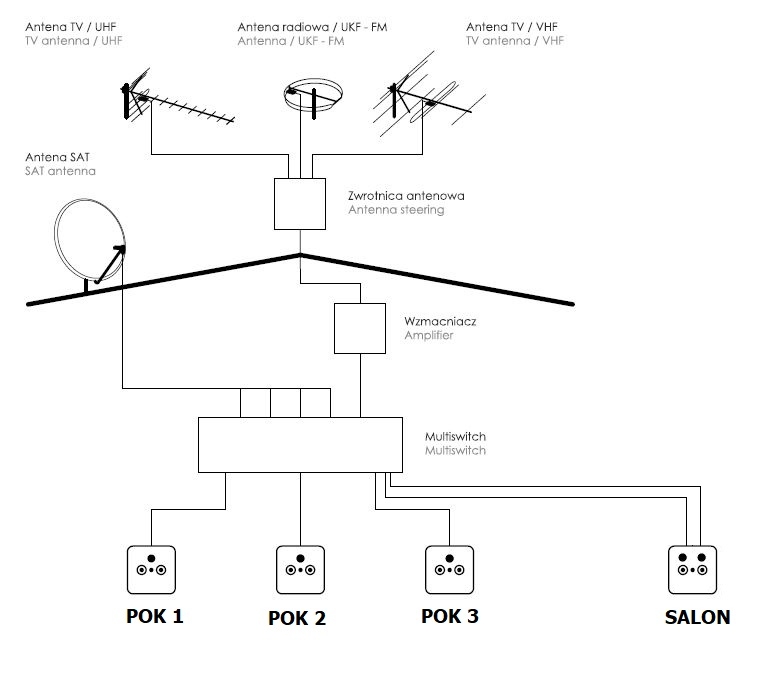 Antena TV / UHF
TV antenna / UHF

Antena radiowa / UKF - FM
Antenna / UKF - FM

Antena TV / VHF
TV antenna / VHF

Antena SAT
SAT antenna

Zwrotnica antenowa
Antenna steering

Wzmacniacz
Amplifier

Multiswitch
Multiswitch

POK 1

POK 2

POK 3

SALON