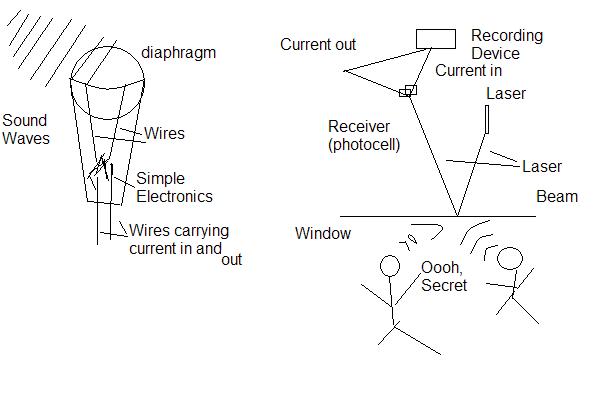 diaphragm

Sound Waves

Wires

Simple Electronics

Wires carrying current in and out

Current out

Recording Device

Current in

Laser

Receiver (photocell)

Laser Beam

Window

Oooh, Secret