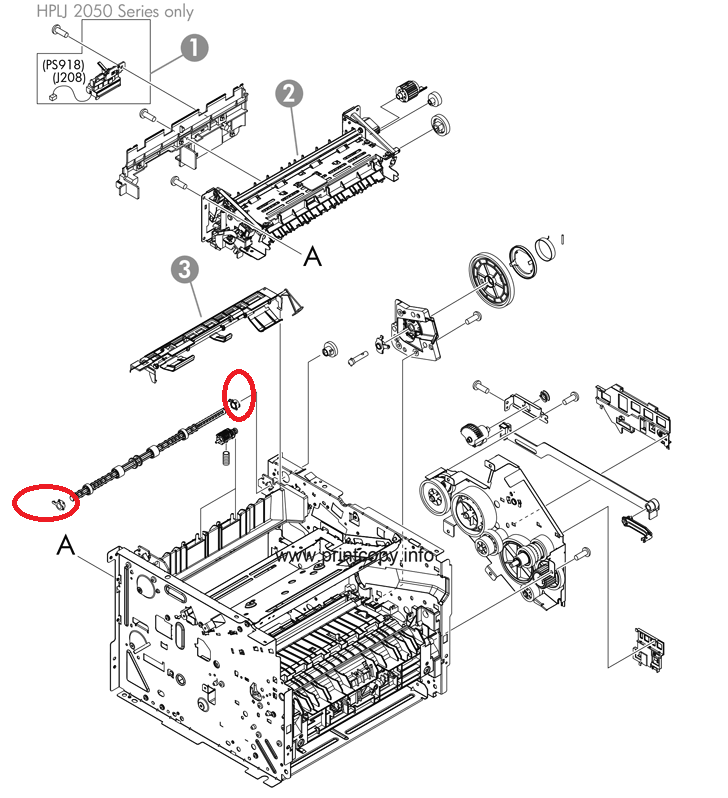 HPLJ 2050 Series only

(PS918)
(J208)

1

2

A

3

A

www.printcopy.info