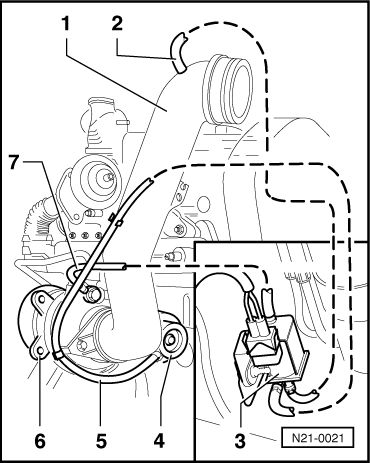 1
2
7
6
5
4
3
N21-0021