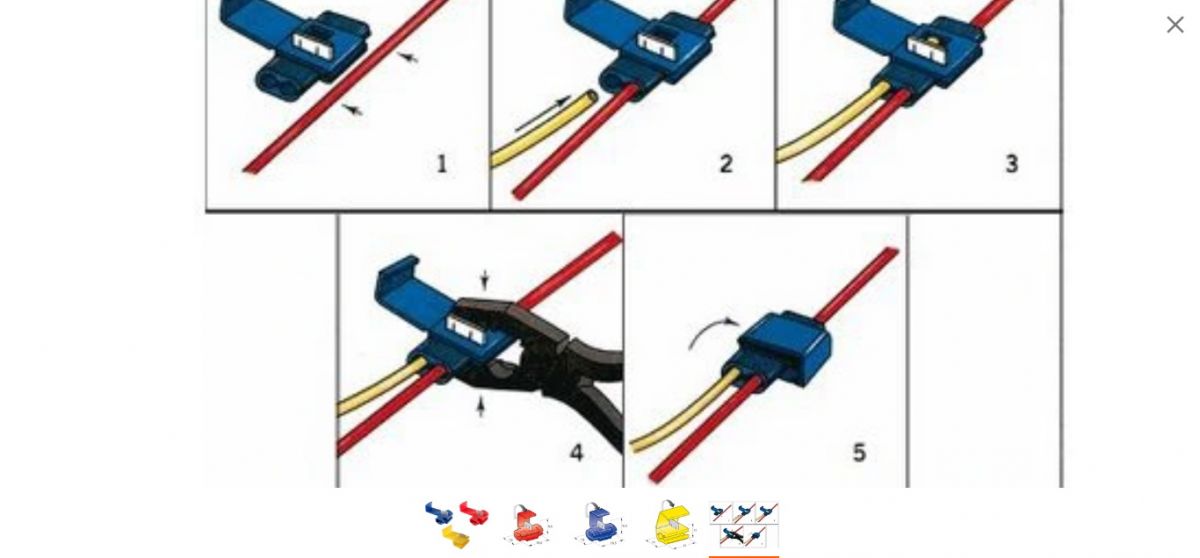 1
2
3
4
5