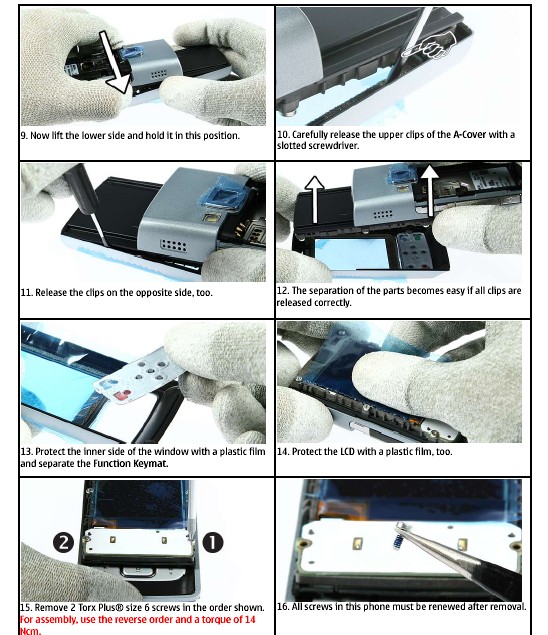 9. Now lift the lower side and hold it in this position.

10. Carefully release the upper clips of the A-Cover with a slotted screwdriver.

11. Release the clips on the opposite side, too.

12. The separation of the parts becomes easy if all clips are released correctly.

13. Protect the inner side of the window with a plastic film and separate the Function Keymat.

14. Protect the LCD with a plastic film, too.

2

1

15. Remove 2 Torx Plus® size 6 screws in the order shown. For assembly, use the reverse order and a torque of 14 Ncm.

16. All screws in this phone must be renewed after removal.