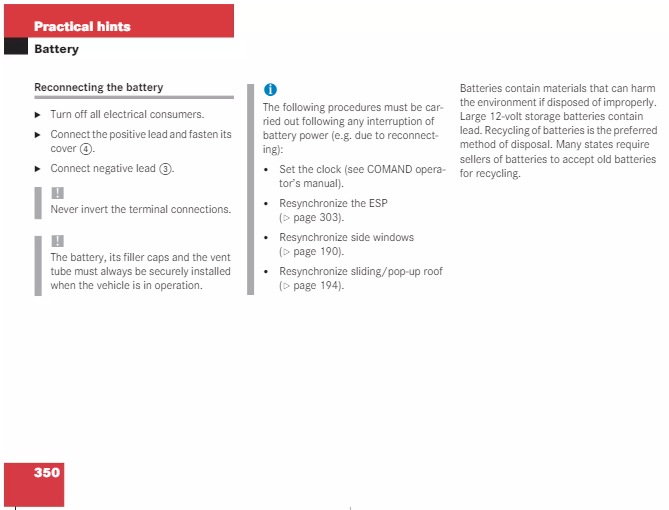 Practical hints

Battery

Reconnecting the battery

▶ Turn off all electrical consumers.

▶ Connect the positive lead and fasten its cover ④.

▶ Connect negative lead ③.

!
Never invert the terminal connections.

!
The battery, its filler caps and the vent tube must always be securely installed when the vehicle is in operation.

i
The following procedures must be carried out following any interruption of battery power (e.g. due to reconnecting):

• Set the clock (see COMAND operator's manual).

• Resynchronize the ESP (▷ page 303).

• Resynchronize side windows (▷ page 190).

• Resynchronize sliding/pop-up roof (▷ page 194).

Batteries contain materials that can harm the environment if disposed of improperly. Large 12-volt storage batteries contain lead. Recycling of batteries is the preferred method of disposal. Many states require sellers of batteries to accept old batteries for recycling.

350