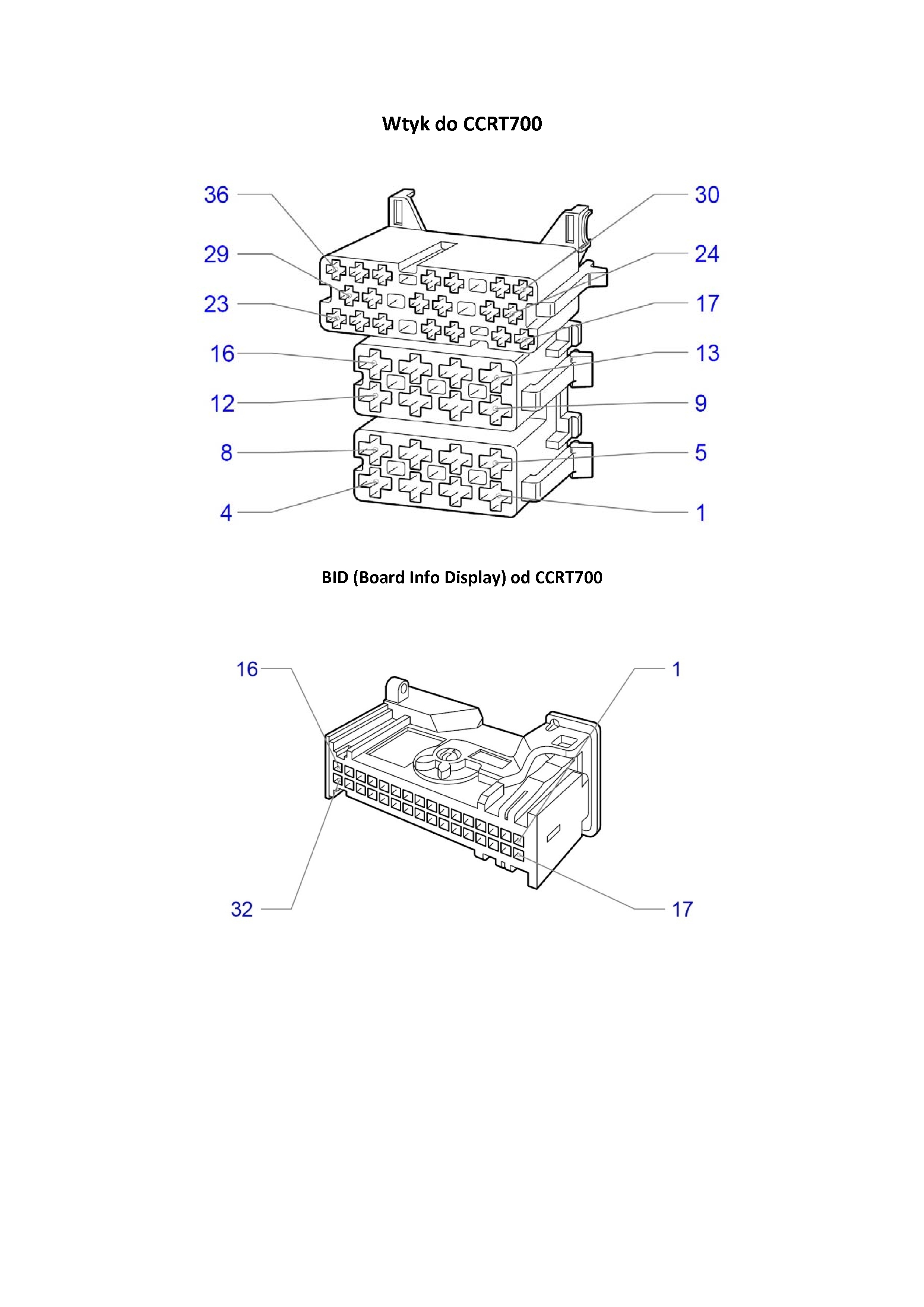 Wtyk do CCRT700

36
30
29
24
23
17
16
13
12
9
8
5
4
1

BID (Board Info Display) od CCRT700

16
1
32
17