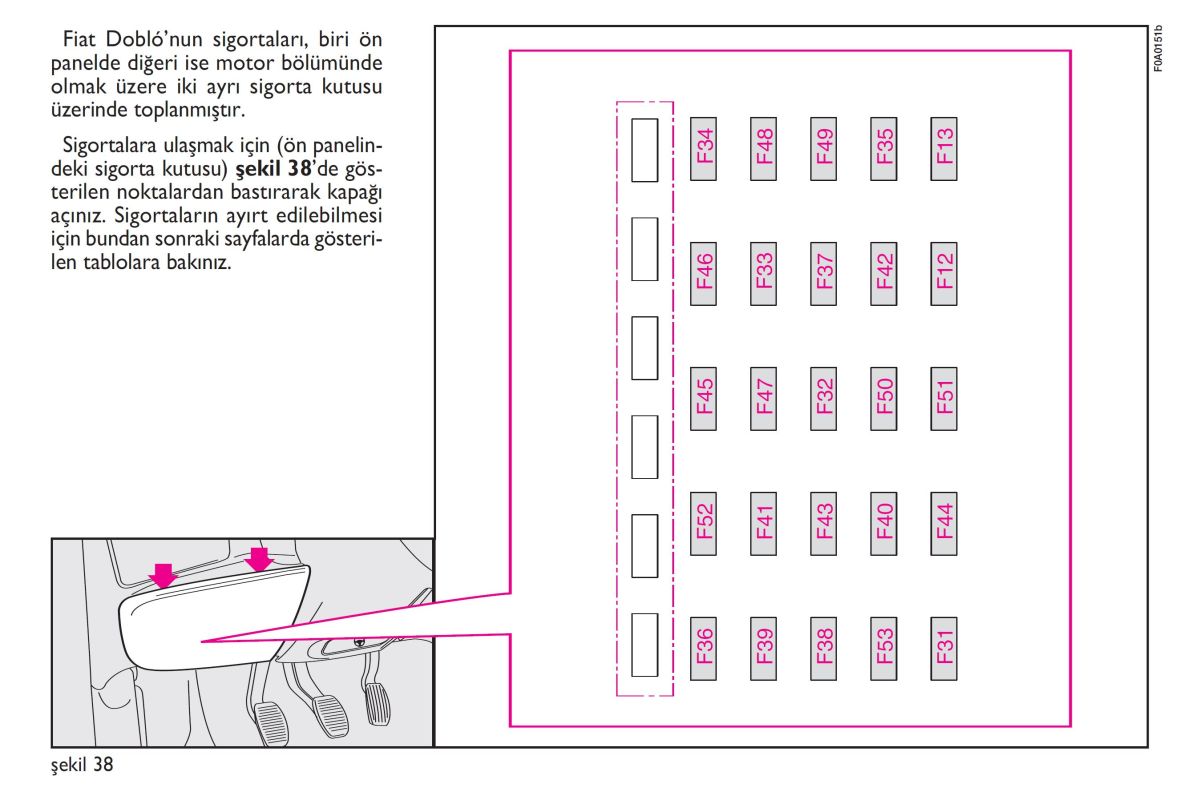 Fiat Dobló'nun sigortaları, biri ön panelde diğeri ise motor bölümünde olmak üzere iki ayrı sigorta kutusu üzerinde toplanmıştır.

Sigortalara ulaşmak için (ön panelindeki sigorta kutusu) **şekil 38**'de gösterilen noktalardan bastırarak kapağı açınız. Sigortaların ayırt edilebilmesi için bundan sonraki sayfalarda gösterilen tablolara bakınız.

F0A0151b

F34 F48 F49 F35 F13

F46 F33 F37 F42 F12

F45 F47 F32 F50 F51

F52 F41 F43 F40 F44

F36 F39 F38 F53 F31

şekil 38