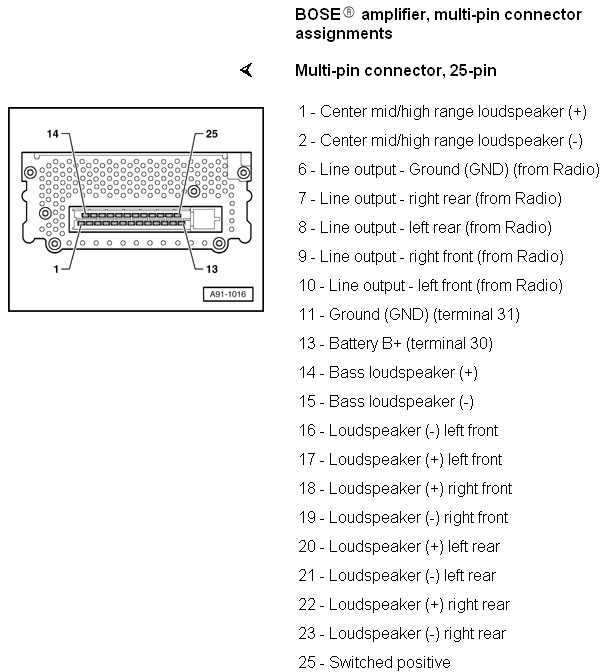 BOSE® amplifier, multi-pin connector assignments

Multi-pin connector, 25-pin

14
25
1
13
A91-1016

1 - Center mid/high range loudspeaker (+)

2 - Center mid/high range loudspeaker (-)

6 - Line output - Ground (GND) (from Radio)

7 - Line output - right rear (from Radio)

8 - Line output - left rear (from Radio)

9 - Line output - right front (from Radio)

10 - Line output - left front (from Radio)

11 - Ground (GND) (terminal 31)

13 - Battery B+ (terminal 30)

14 - Bass loudspeaker (+)

15 - Bass loudspeaker (-)

16 - Loudspeaker (-) left front

17 - Loudspeaker (+) left front

18 - Loudspeaker (+) right front

19 - Loudspeaker (-) right front

20 - Loudspeaker (+) left rear

21 - Loudspeaker (-) left rear

22 - Loudspeaker (+) right rear

23 - Loudspeaker (-) right rear

25 - Switched positive