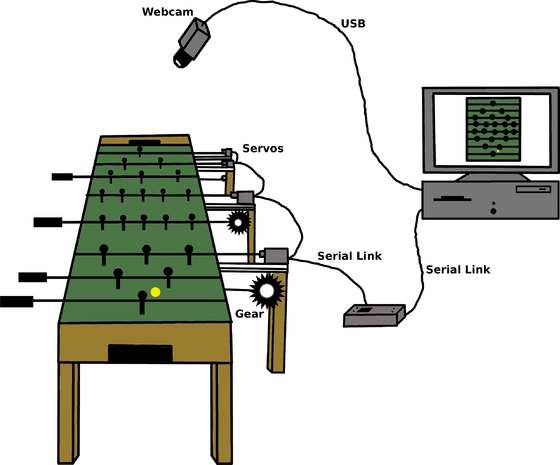 Webcam
USB
Servos
Serial Link
Serial Link
Gear