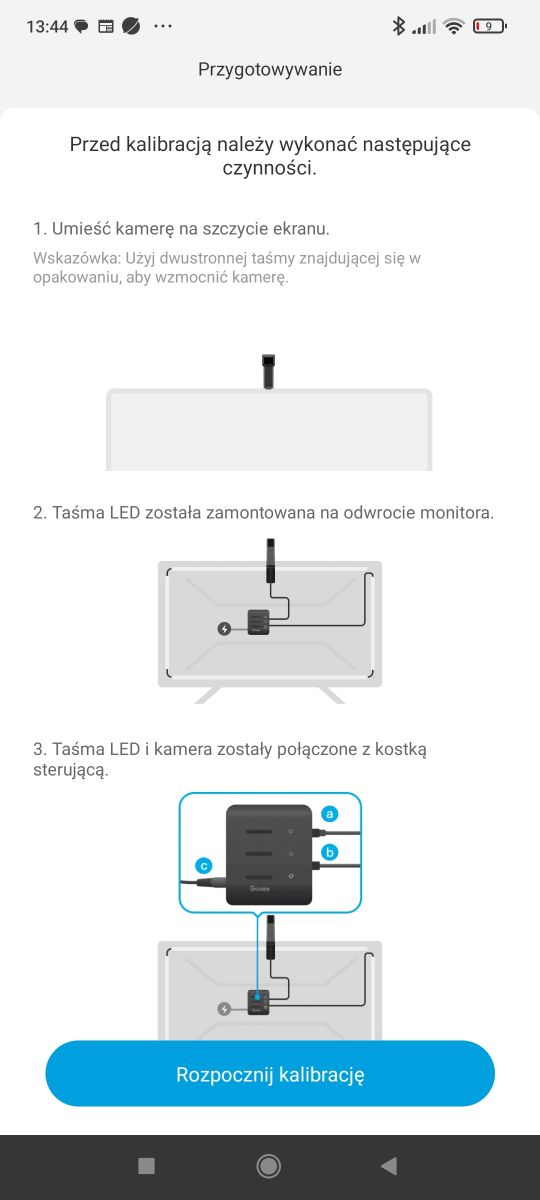 13:44 ··· 9

Przygotowywanie

Przed kalibracją należy wykonać następujące czynności.

1. Umieść kamerę na szczycie ekranu.

Wskazówka: Użyj dwustronnej taśmy znajdującej się w opakowaniu, aby wzmocnić kamerę.

2. Taśma LED została zamontowana na odwrocie monitora.

3. Taśma LED i kamera zostały połączone z kostką sterującą.

a

b

c

Govee

Rozpocznij kalibrację