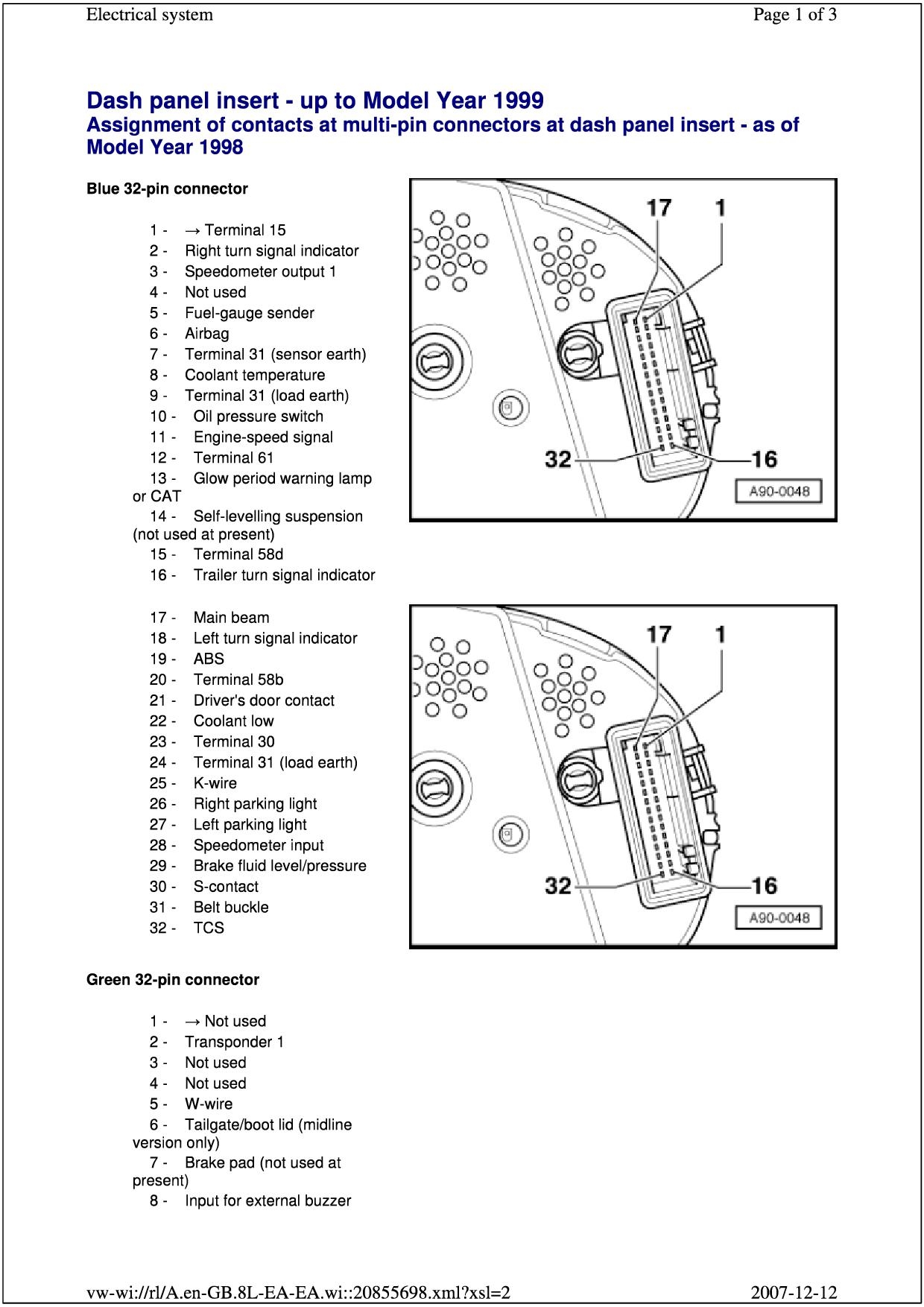 Electrical system

Page 1 of 3

Dash panel insert - up to Model Year 1999
Assignment of contacts at multi-pin connectors at dash panel insert - as of Model Year 1998

Blue 32-pin connector

1 - → Terminal 15
2 - Right turn signal indicator
3 - Speedometer output 1
4 - Not used
5 - Fuel-gauge sender
6 - Airbag
7 - Terminal 31 (sensor earth)
8 - Coolant temperature
9 - Terminal 31 (load earth)
10 - Oil pressure switch
11 - Engine-speed signal
12 - Terminal 61
13 - Glow period warning lamp or CAT
14 - Self-levelling suspension (not used at present)
15 - Terminal 58d
16 - Trailer turn signal indicator

17 1
32 16
A90-0048

17 - Main beam
18 - Left turn signal indicator
19 - ABS
20 - Terminal 58b
21 - Driver's door contact
22 - Coolant low
23 - Terminal 30
24 - Terminal 31 (load earth)
25 - K-wire
26 - Right parking light
27 - Left parking light
28 - Speedometer input
29 - Brake fluid level/pressure
30 - S-contact
31 - Belt buckle
32 - TCS

17 1
32 16
A90-0048

Green 32-pin connector

1 - → Not used
2 - Transponder 1
3 - Not used
4 - Not used
5 - W-wire
6 - Tailgate/boot lid (midline version only)
7 - Brake pad (not used at present)
8 - Input for external buzzer

vw-wi://rl/A.en-GB.8L-EA-EA.wi::20855698.xml?xsl=2

2007-12-12