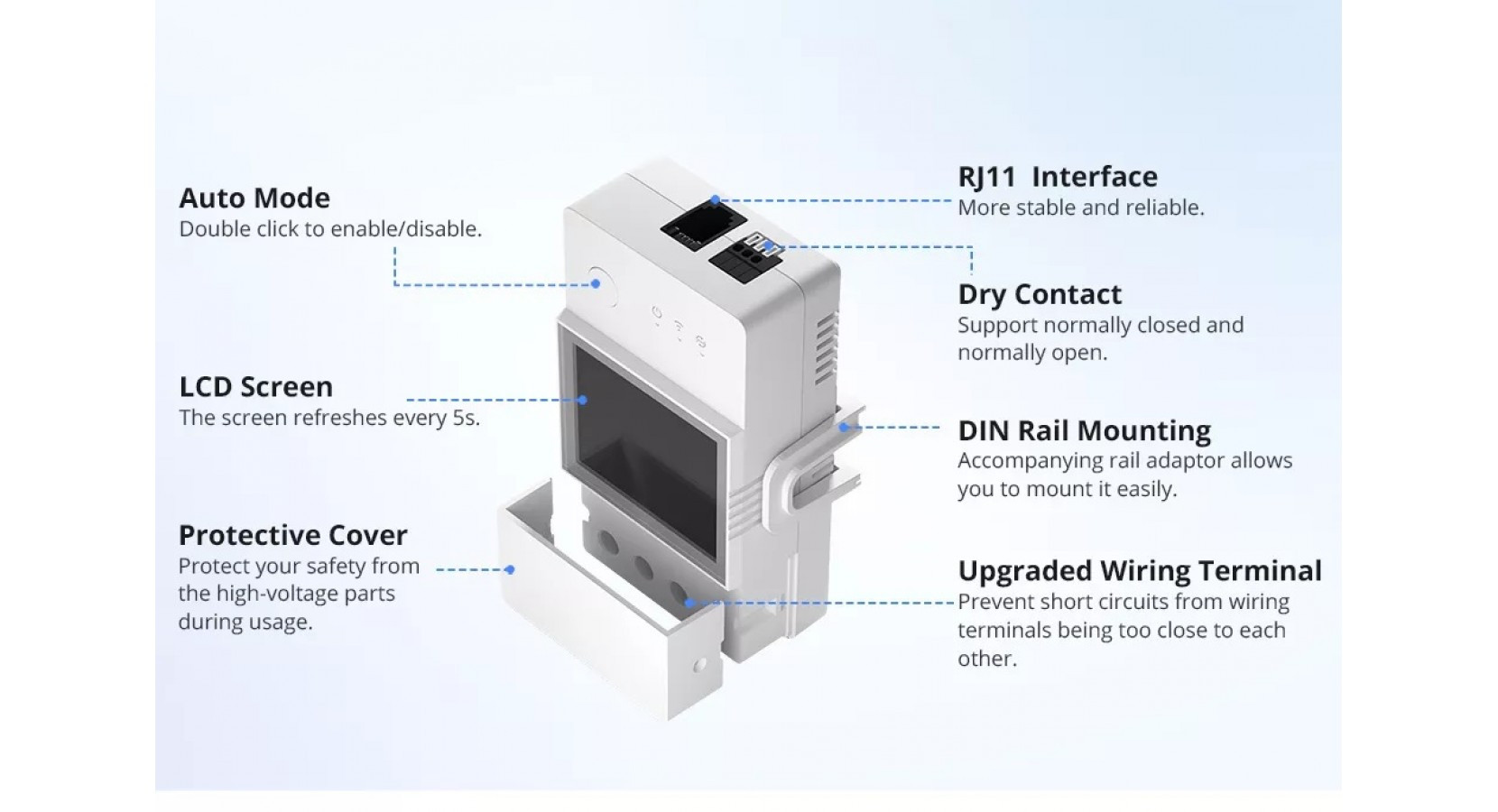 Auto Mode
Double click to enable/disable.

LCD Screen
The screen refreshes every 5s.

Protective Cover
Protect your safety from the high-voltage parts during usage.

RJ11 Interface
More stable and reliable.

Dry Contact
Support normally closed and normally open.

DIN Rail Mounting
Accompanying rail adaptor allows you to mount it easily.

Upgraded Wiring Terminal
Prevent short circuits from wiring terminals being too close to each other.