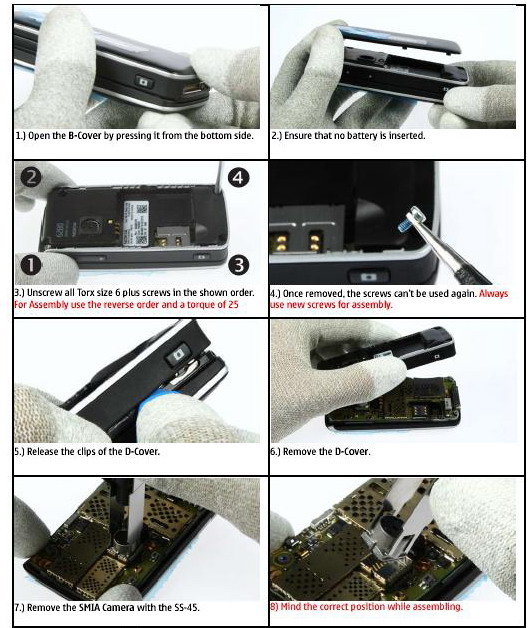 1.) Open the B-Cover by pressing it from the bottom side.

2.) Ensure that no battery is inserted.

2

4

1

3

3.) Unscrew all Torx size 6 plus screws in the shown order. For Assembly use the reverse order and a torque of 25

4.) Once removed, the screws can't be used again. Always use new screws for assembly.

5.) Release the clips of the D-Cover.

6.) Remove the D-Cover.

7.) Remove the SMIA Camera with the SS-45.

8) Mind the correct position while assembling.