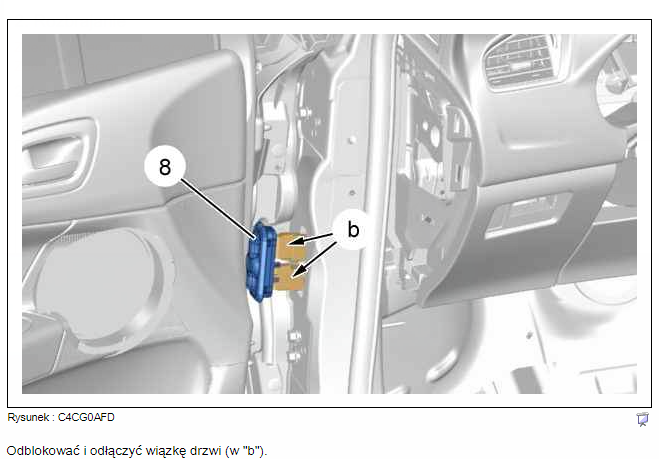 8

b

Rysunek : C4CG0AFD

Odblokować i odłączyć wiązkę drzwi (w "b").