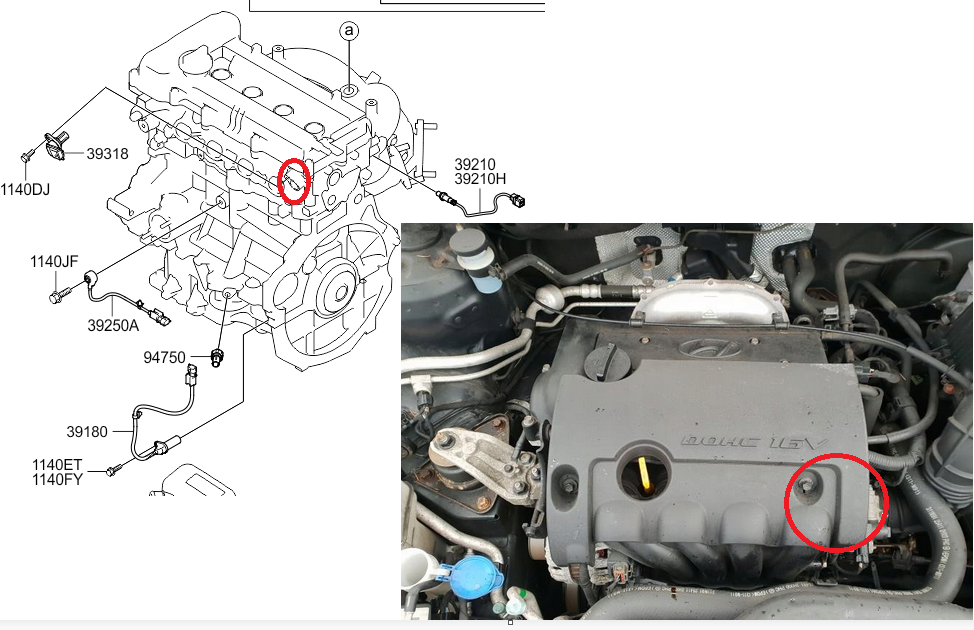 a

39318

1140DJ

39210
39210H

1140JF

39250A

94750

39180

1140ET
1140FY

DOHC 16V