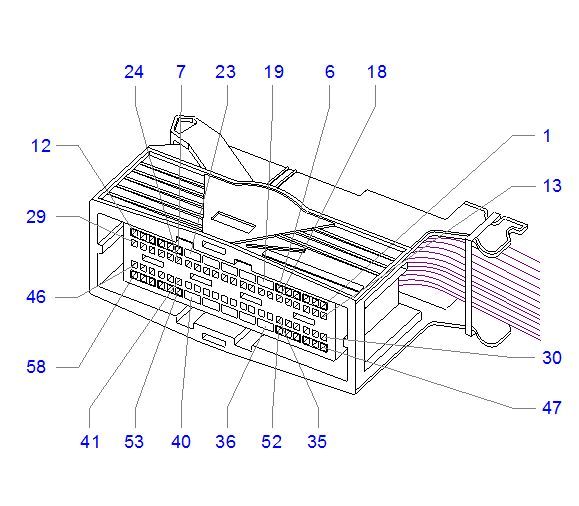 24
7
23
19
6
18
12
1
13
29
46
58
30
47
41
53
40
36
52
35