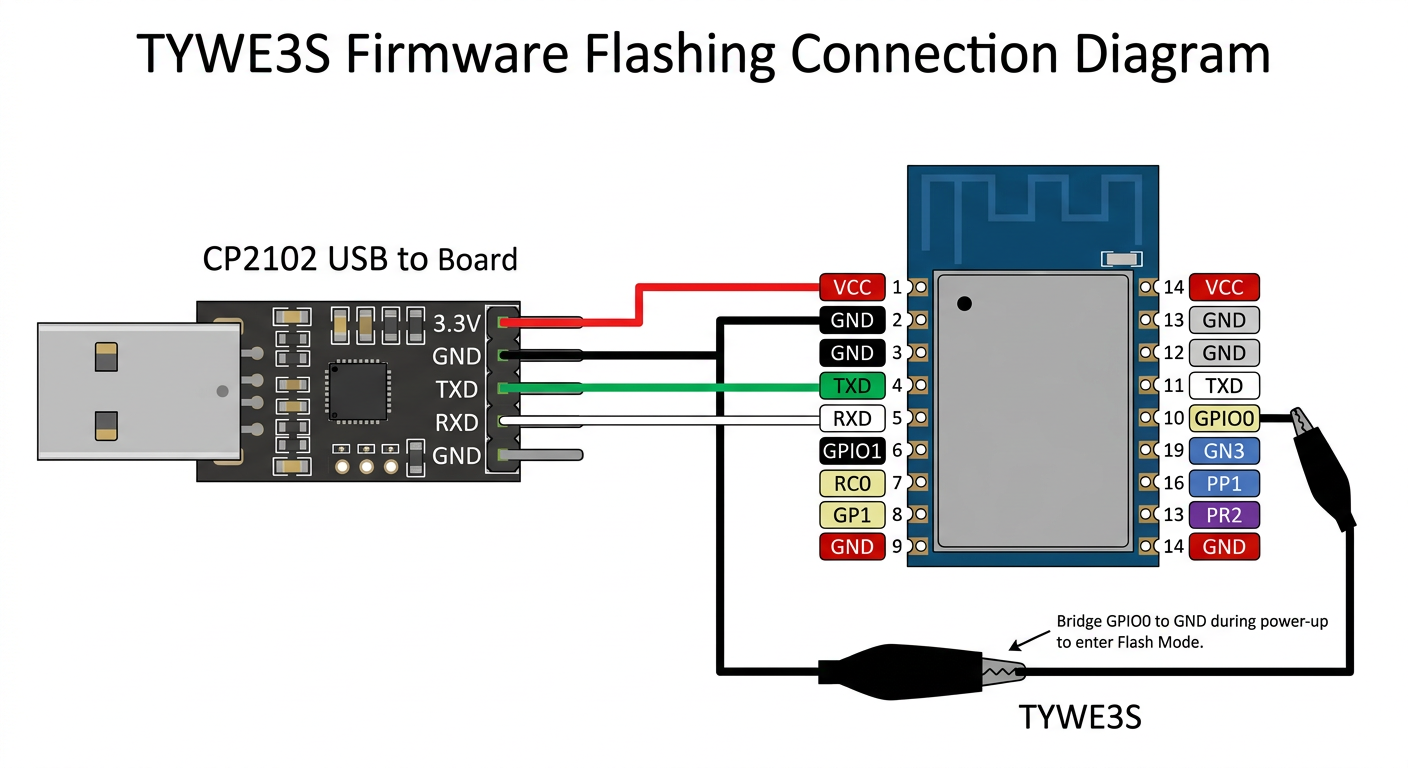 TYWE3S Firmware Flashing Connection Diagram

CP2102 USB to Board

3.3V
GND
TXD
RXD
GND

VCC 1
GND 2
GND 3
TXD 4
RXD 5
GPIO1 6
RC0 7
GP1 8
GND 9

14 VCC
13 GND
12 GND
11 TXD
10 GPIO0
19 GN3
16 PP1
13 PR2
14 GND

Bridge GPIO0 to GND during power-up to enter Flash Mode.

TYWE3S