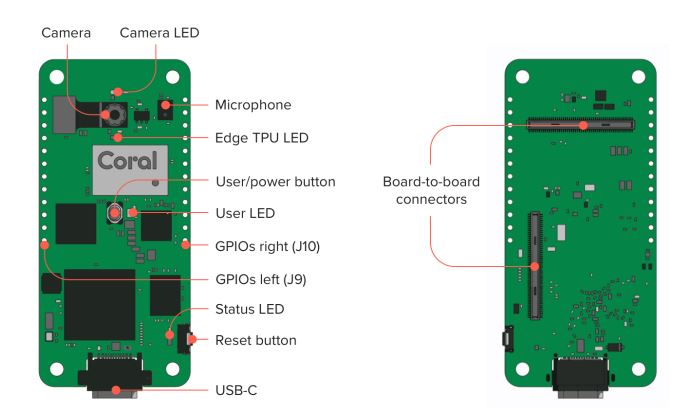 Camera
Camera LED
Microphone
Edge TPU LED
Coral
User/power button
User LED
GPIOs right (J10)
GPIOs left (J9)
Status LED
Reset button
USB-C
Board-to-board connectors