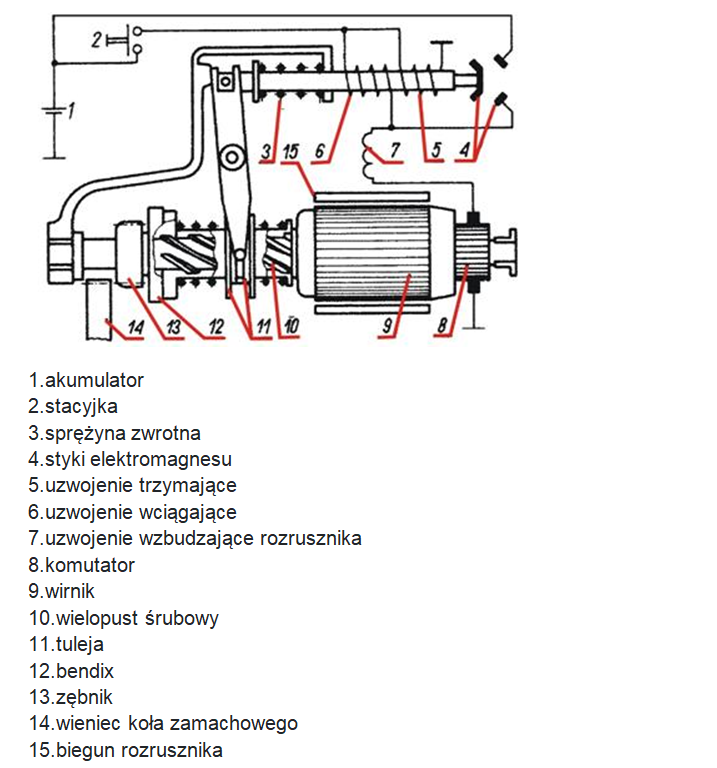 2
1
3 15 6 7 5 4
14 13 12 11 10 9 8

1.akumulator
2.stacyjka
3.sprężyna zwrotna
4.styki elektromagnesu
5.uzwojenie trzymające
6.uzwojenie wciągające
7.uzwojenie wzbudzające rozrusznika
8.komutator
9.wirnik
10.wielopust śrubowy
11.tuleja
12.bendix
13.zębnik
14.wieniec koła zamachowego
15.biegun rozrusznika