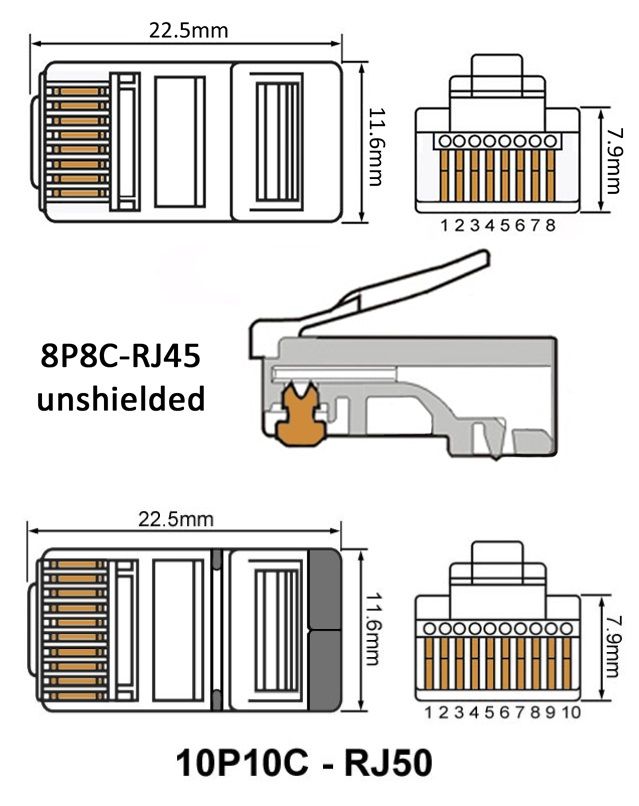 22.5mm

11.6mm

7.9mm

1 2 3 4 5 6 7 8

8P8C-RJ45
unshielded

22.5mm

11.6mm

7.9mm

1 2 3 4 5 6 7 8 9 10

10P10C - RJ50