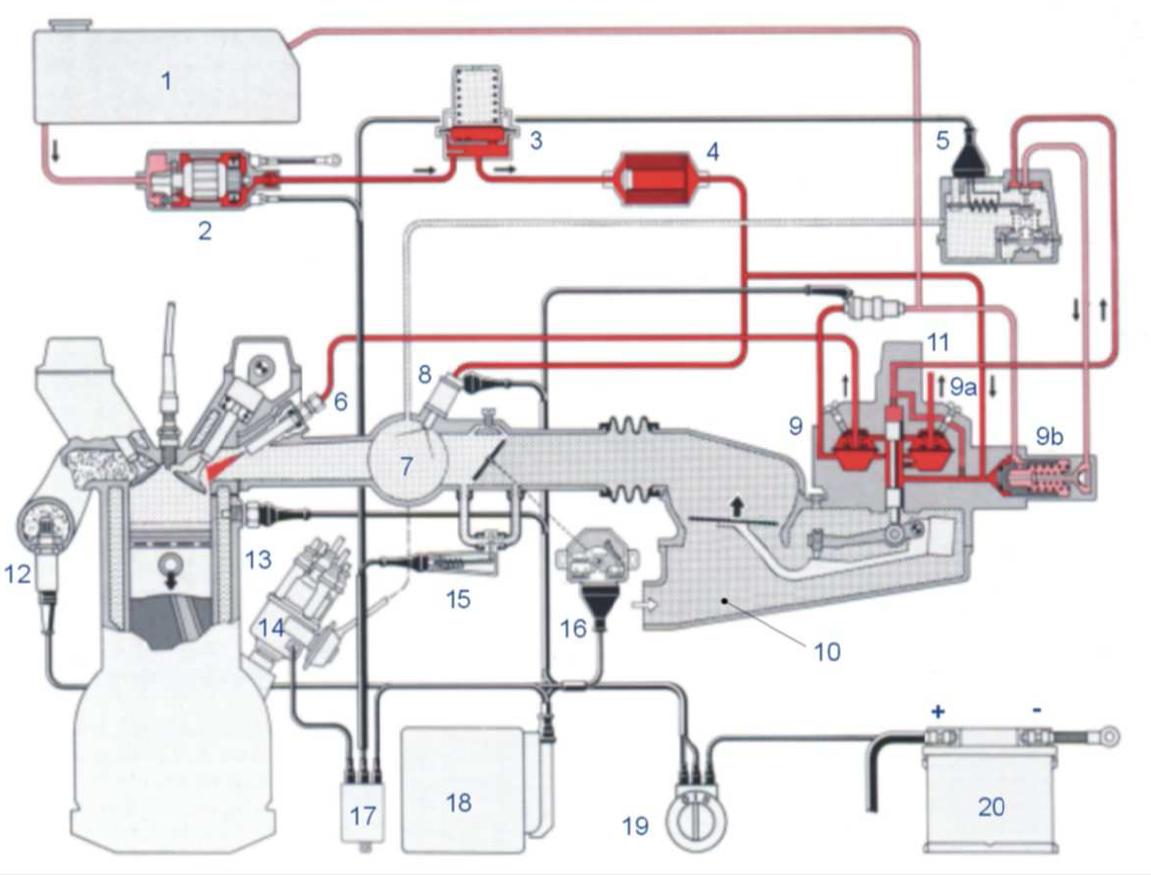 1
2
3
4
5
6
7
8
9
9a
9b
10
11
12
13
14
15
16
17
18
19
20
+
-