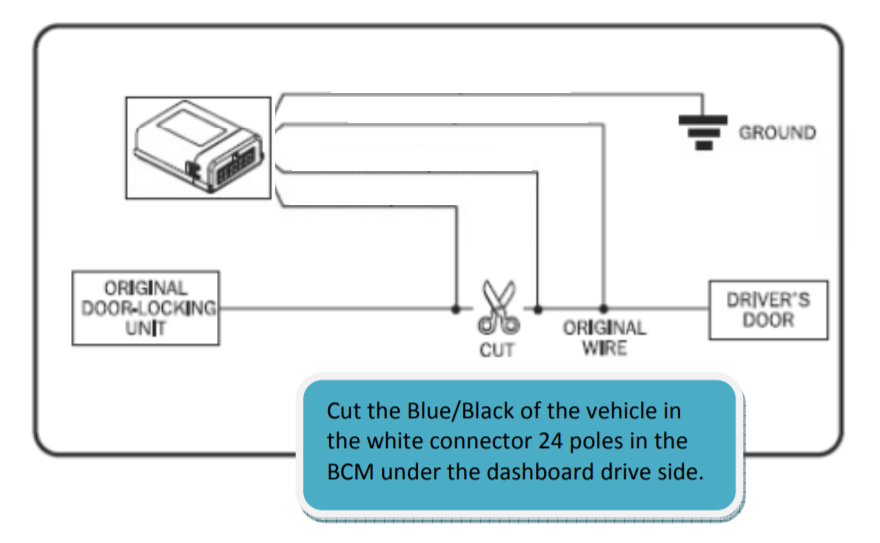 GROUND

ORIGINAL DOOR-LOCKING UNIT

CUT

ORIGINAL WIRE

DRIVER'S DOOR

Cut the Blue/Black of the vehicle in the white connector 24 poles in the BCM under the dashboard drive side.