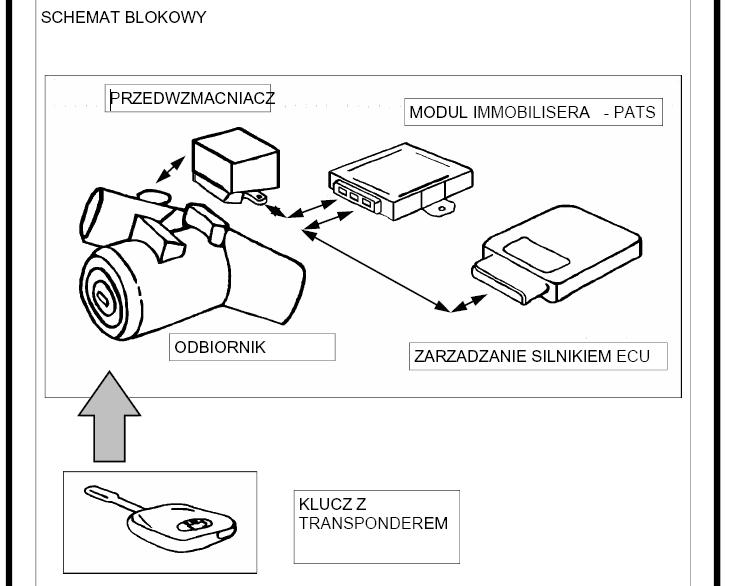 SCHEMAT BLOKOWY

PRZEDWZMACNIACZ

MODUL IMMOBILISERA - PATS

ODBIORNIK

ZARZADZANIE SILNIKIEM ECU

KLUCZ Z TRANSPONDEREM