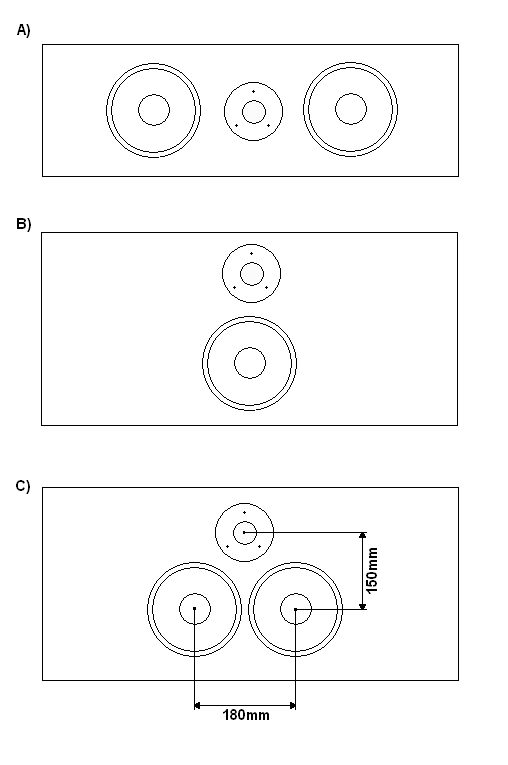 A)

B)

C)

150mm

180mm