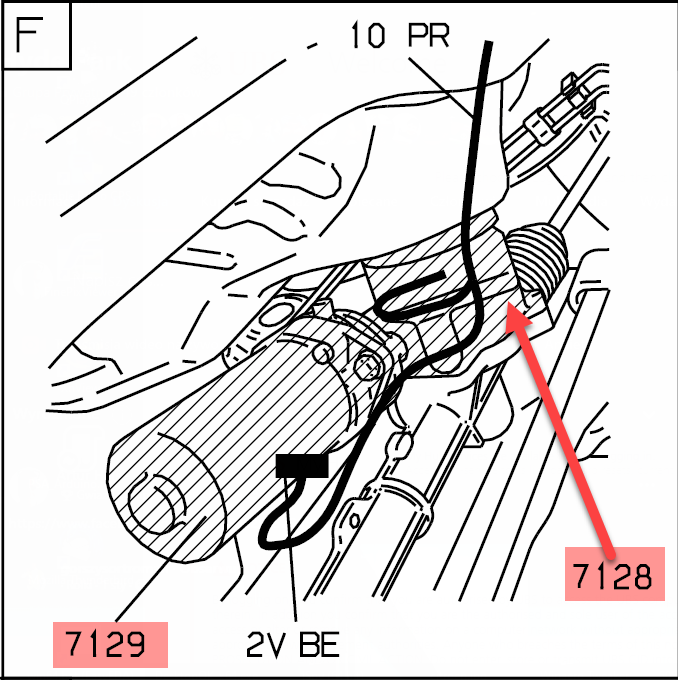 F

10 PR

7128

7129

2V BE