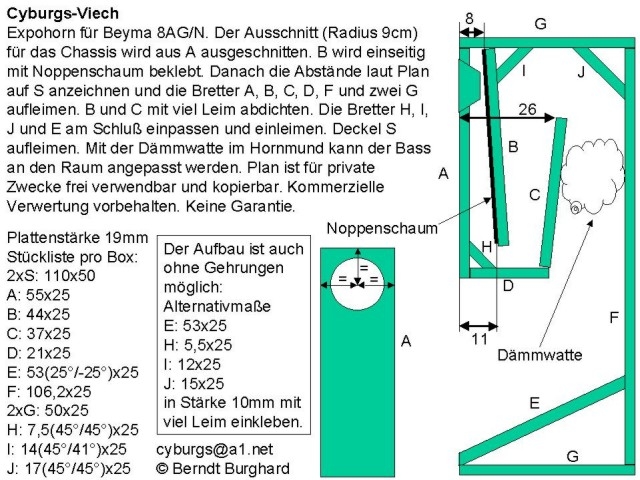 Cyburgs-Viech
Expohorn für Beyma 8AG/N. Der Ausschnitt (Radius 9cm) für das Chassis wird aus A ausgeschnitten. B wird einseitig mit Noppenschaum beklebt. Danach die Abstände laut Plan auf S anzeichnen und die Bretter A, B, C, D, F und zwei G aufleimen. B und C mit viel Leim abdichten. Die Bretter H, I, J und E am Schluß einpassen und einleimen. Deckel S aufleimen. Mit der Dämmwatte im Hornmund kann der Bass an den Raum angepasst werden. Plan ist für private Zwecke frei verwendbar und kopierbar. Kommerzielle Verwertung vorbehalten. Keine Garantie.

Plattenstärke 19mm
Stückliste pro Box:
2xS: 110x50
A: 55x25
B: 44x25
C: 37x25
D: 21x25
E: 53(25°/-25°)x25
F: 106,2x25
2xG: 50x25
H: 7,5(45°/45°)x25
I: 14(45°/41°)x25
J: 17(45°/45°)x25

Der Aufbau ist auch ohne Gehrungen möglich:
Alternativmaße
E: 53x25
H: 5,5x25
I: 12x25
J: 15x25
in Stärke 10mm mit viel Leim einkleben.

cyburgs@a1.net
© Berndt Burghard

=
=
=
A

Noppenschaum

8
G
I
J
26
B
A
C
H
D
11
F
Dämmwatte
E
G