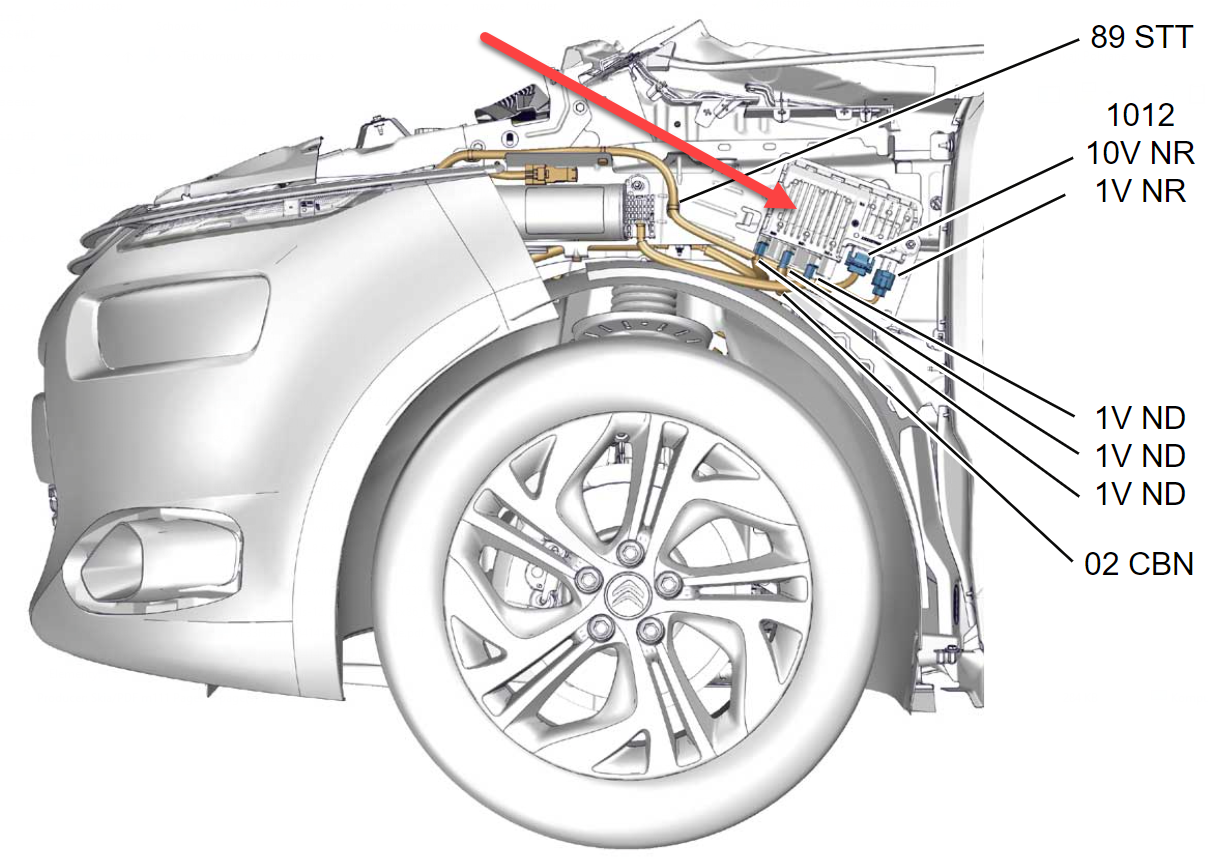 89 STT

1012
10V NR
1V NR

1V ND
1V ND
1V ND

02 CBN