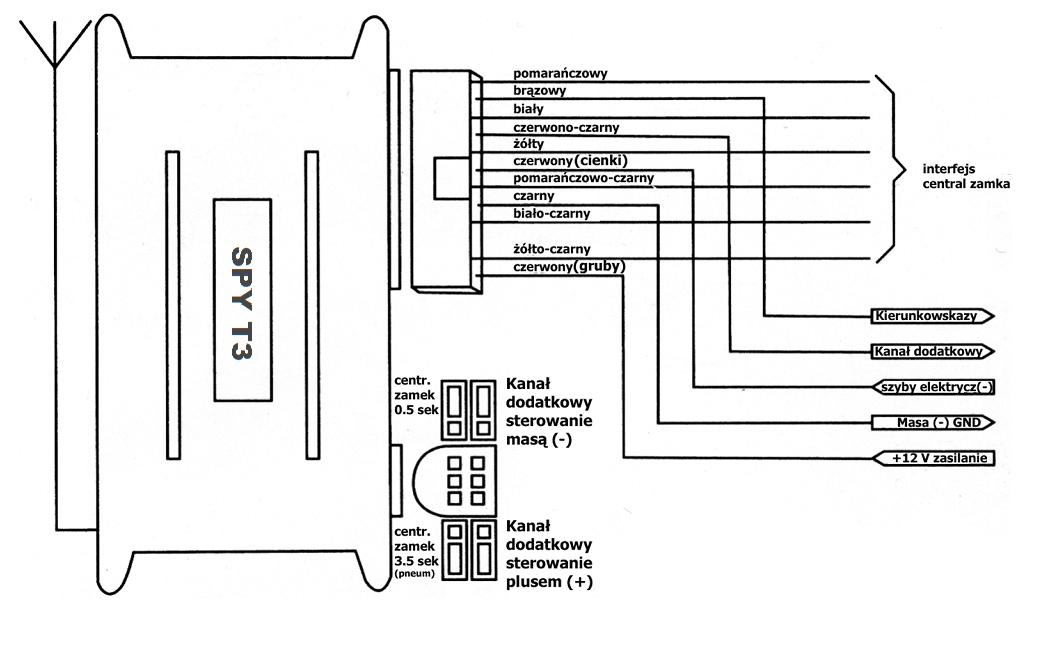 SPY T3

pomarańczowy
brązowy
biały
czerwono-czarny
żółty
czerwony(cienki)
pomarańczowo-czarny
czarny
biało-czarny
żółto-czarny
czerwony(gruby)

interfejs central zamka

Kierunkowskazy
Kanał dodatkowy
szyby elektrycz(-)
Masa (-) GND
+12 V zasilanie

centr. zamek 0.5 sek

Kanał dodatkowy sterowanie masą (-)

centr. zamek 3.5 sek (pneum)

Kanał dodatkowy sterowanie plusem (+)