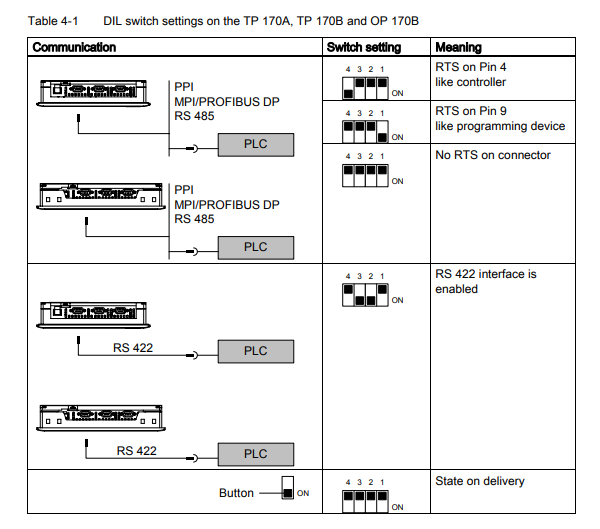 Table 4-1 DIL switch settings on the TP 170A, TP 170B and OP 170B

| Communication | Switch setting | Meaning |
|---|---|---|
| PPI MPI/PROFIBUS DP RS 485 PLC PPI MPI/PROFIBUS DP RS 485 PLC | 4 3 2 1 ON | RTS on Pin 4 like controller |
| | 4 3 2 1 ON | RTS on Pin 9 like programming device |
| | 4 3 2 1 ON | No RTS on connector |
| RS 422 PLC RS 422 PLC | 4 3 2 1 ON | RS 422 interface is enabled |
| Button ON | 4 3 2 1 ON | State on delivery |