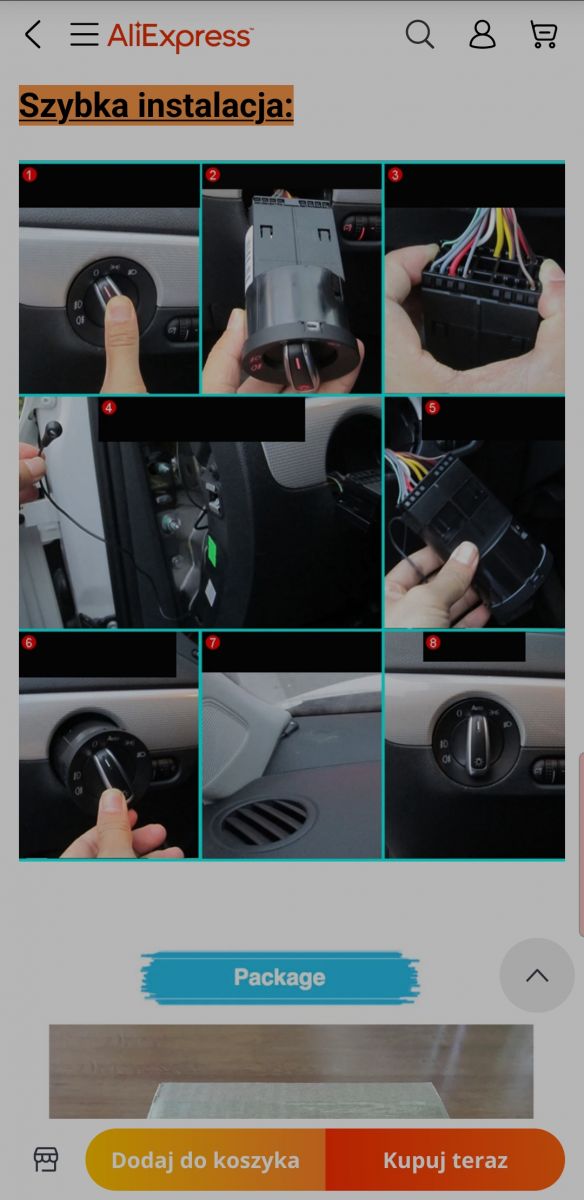 AliExpress

Szybka instalacja:

1

2

3

4

5

6

7

8

Package

Dodaj do koszyka

Kupuj teraz