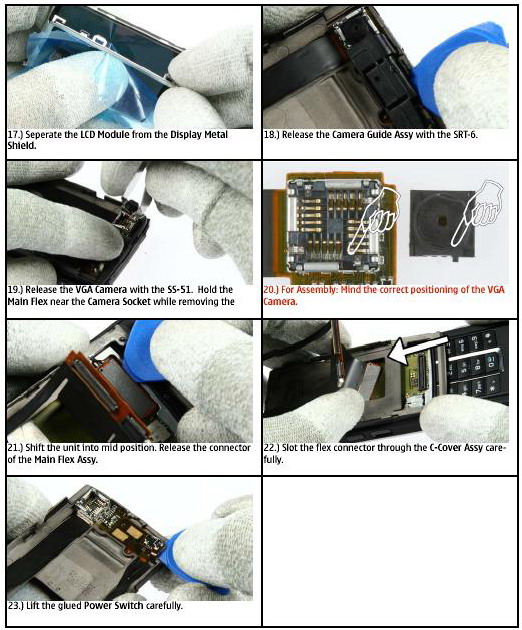 17.) Seperate the LCD Module from the Display Metal Shield.

18.) Release the Camera Guide Assy with the SRT-6.

19.) Release the VGA Camera with the SS-51. Hold the Main Flex near the Camera Socket while removing the

20.) For Assembly: Mind the correct positioning of the VGA Camera.

21.) Shift the unit into mid position. Release the connector of the Main Flex Assy.

22.) Slot the flex connector through the C-Cover Assy carefully.

23.) Lift the glued Power Switch carefully.