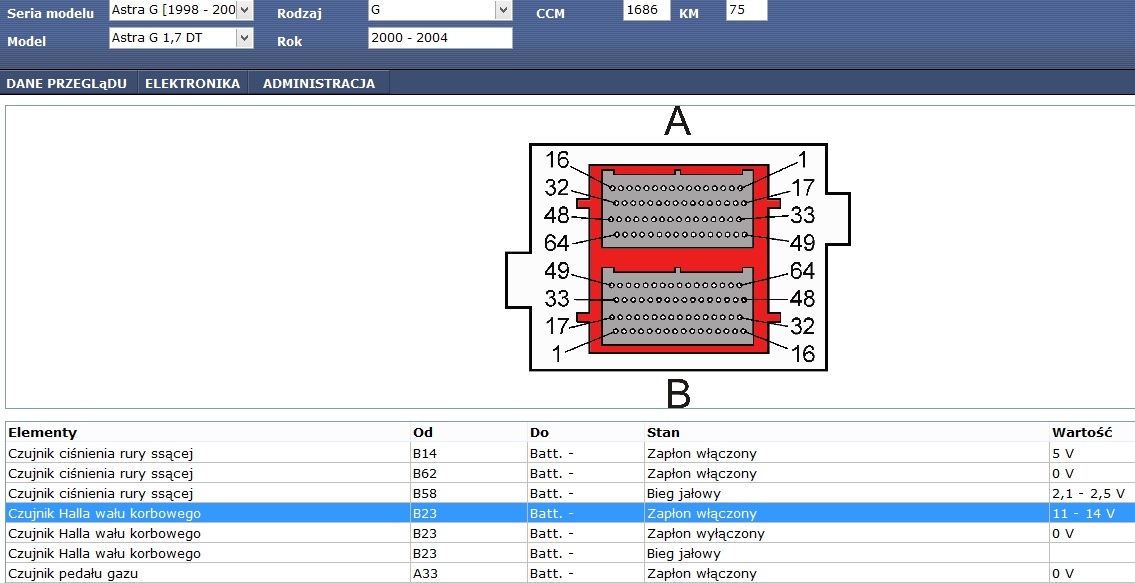 Seria modelu Astra G [1998 - 200 Rodzaj G CCM 1686 KM 75
Model Astra G 1,7 DT Rok 2000 - 2004

DANE PRZEGLąDU ELEKTRONIKA ADMINISTRACJA

A
16 1
32 17
48 33
64 49
49 64
33 48
17 32
1 16
B

| Elementy | Od | Do | Stan | Wartość |
|---|---|---|---|---|
| Czujnik ciśnienia rury ssącej | B14 | Batt. - | Zapłon włączony | 5 V |
| Czujnik ciśnienia rury ssącej | B62 | Batt. - | Zapłon włączony | 0 V |
| Czujnik ciśnienia rury ssącej | B58 | Batt. - | Bieg jałowy | 2,1 - 2,5 V |
| Czujnik Halla wału korbowego | B23 | Batt. - | Zapłon włączony | 11 - 14 V |
| Czujnik Halla wału korbowego | B23 | Batt. - | Zapłon wyłączony | 0 V |
| Czujnik Halla wału korbowego | B23 | Batt. - | Bieg jałowy | |
| Czujnik pedału gazu | A33 | Batt. - | Zapłon włączony | 0 V |