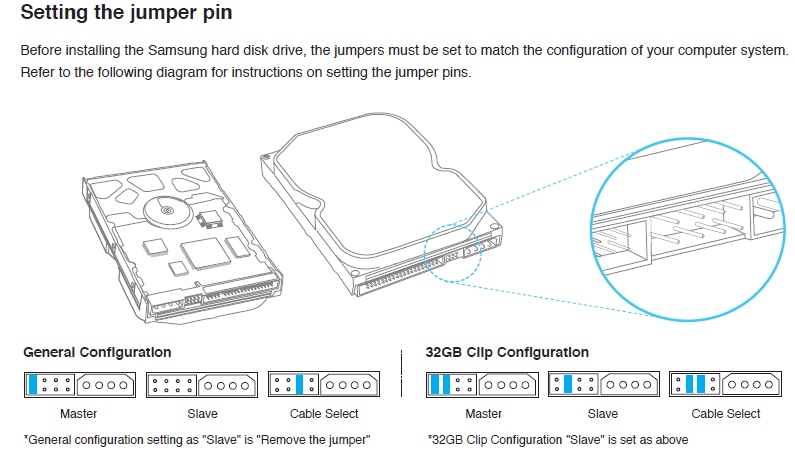 Setting the jumper pin

Before installing the Samsung hard disk drive, the jumpers must be set to match the configuration of your computer system. Refer to the following diagram for instructions on setting the jumper pins.

General Configuration

Master

Slave

Cable Select

*General configuration setting as "Slave" is "Remove the jumper"

32GB Clip Configuration

Master

Slave

Cable Select

*32GB Clip Configuration "Slave" is set as above