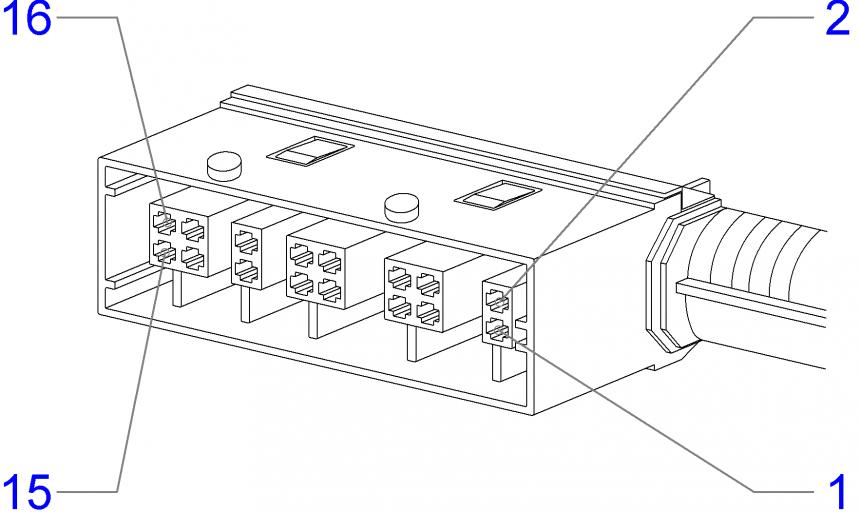 16
2
15
1