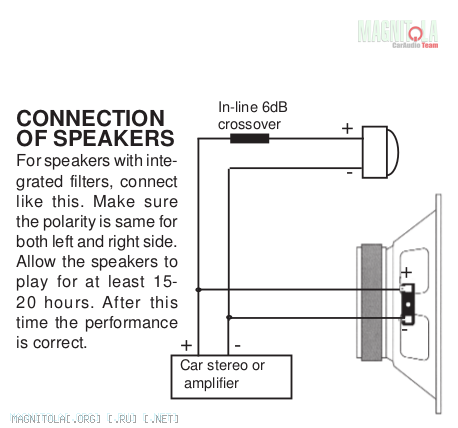 MAGNITOLA
CarAudio Team

CONNECTION OF SPEAKERS

For speakers with integrated filters, connect like this. Make sure the polarity is same for both left and right side. Allow the speakers to play for at least 15-20 hours. After this time the performance is correct.

In-line 6dB crossover

+

-

+

-

+

-

Car stereo or amplifier

MAGNITOLA[.ORG] [.RU] [.NET]