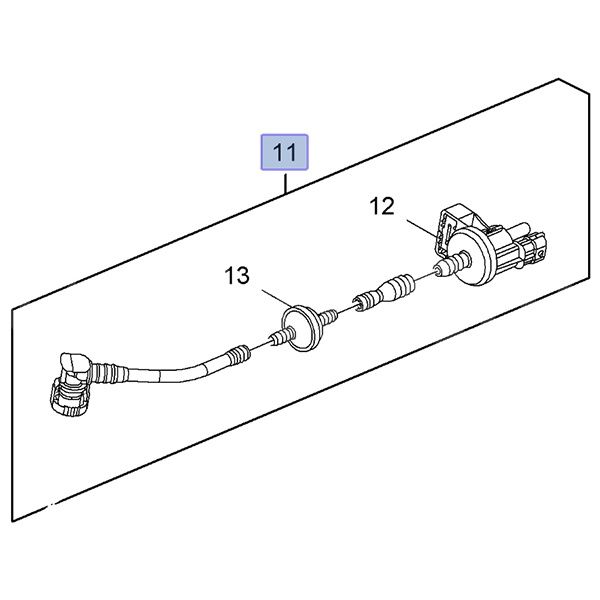 11

12

13