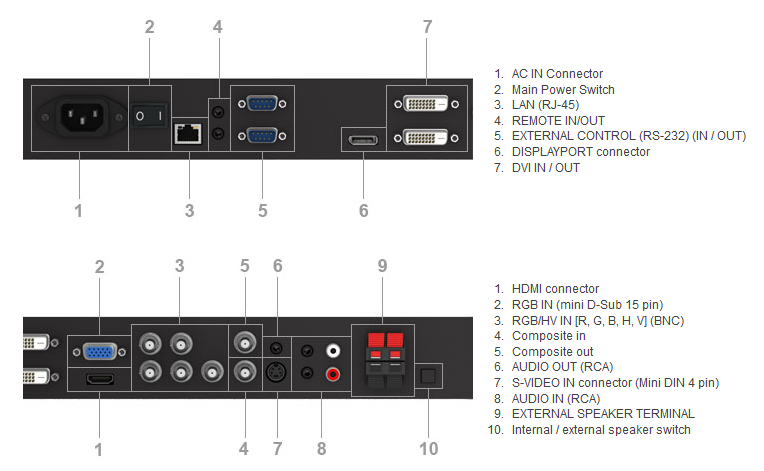 2 4 7

1 3 5 6

1. AC IN Connector
2. Main Power Switch
3. LAN (RJ-45)
4. REMOTE IN/OUT
5. EXTERNAL CONTROL (RS-232) (IN / OUT)
6. DISPLAYPORT connector
7. DVI IN / OUT

2 3 5 6 9

1 4 7 8 10

1. HDMI connector
2. RGB IN (mini D-Sub 15 pin)
3. RGB/HV IN [R, G, B, H, V] (BNC)
4. Composite in
5. Composite out
6. AUDIO OUT (RCA)
7. S-VIDEO IN connector (Mini DIN 4 pin)
8. AUDIO IN (RCA)
9. EXTERNAL SPEAKER TERMINAL
10. Internal / external speaker switch