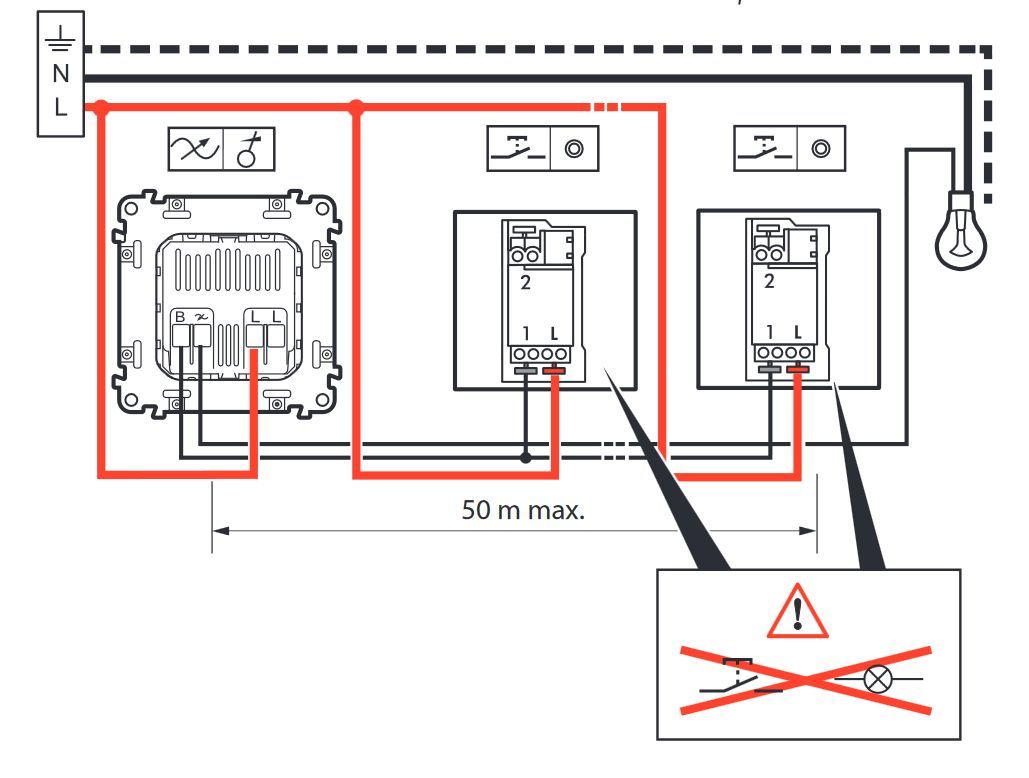 N
L

B
L L

2
1 L

2
1 L

50 m max.