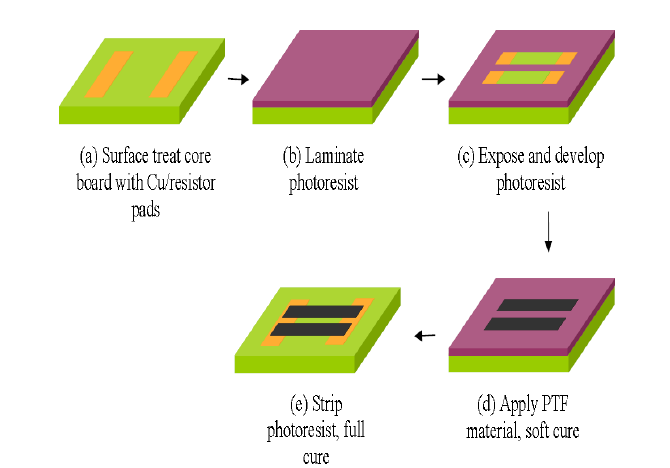 (a) Surface treat core board with Cu/resistor pads

(b) Laminate photoresist

(c) Expose and develop photoresist

(d) Apply PTF material, soft cure

(e) Strip photoresist, full cure