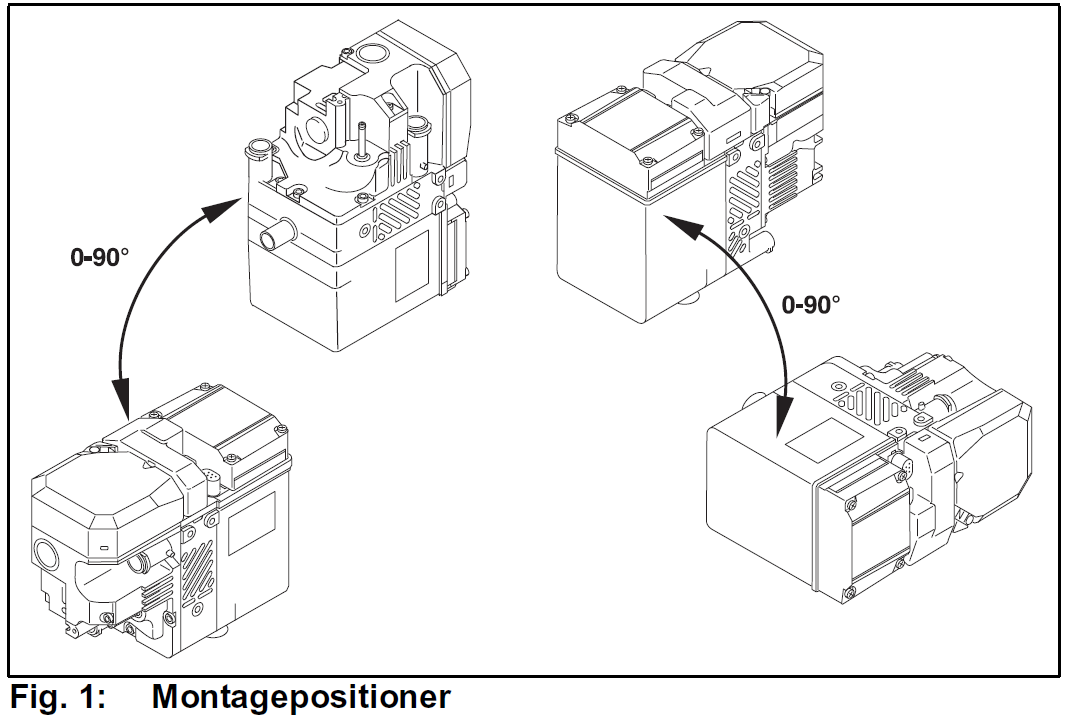 0-90°

0-90°

Fig. 1: Montagepositioner